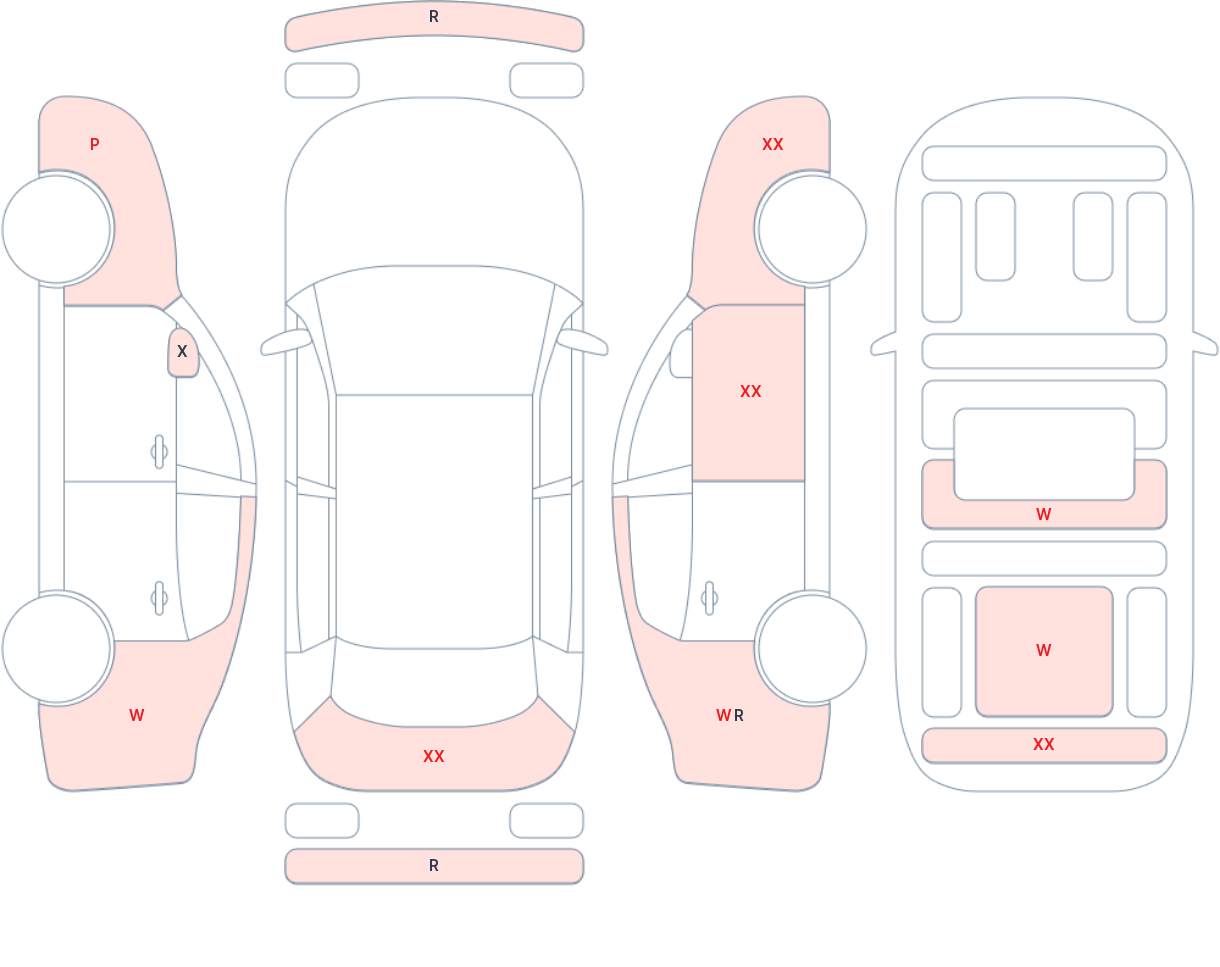 R

P

X

W

XX

R

XX

XX

W R

W

W

XX