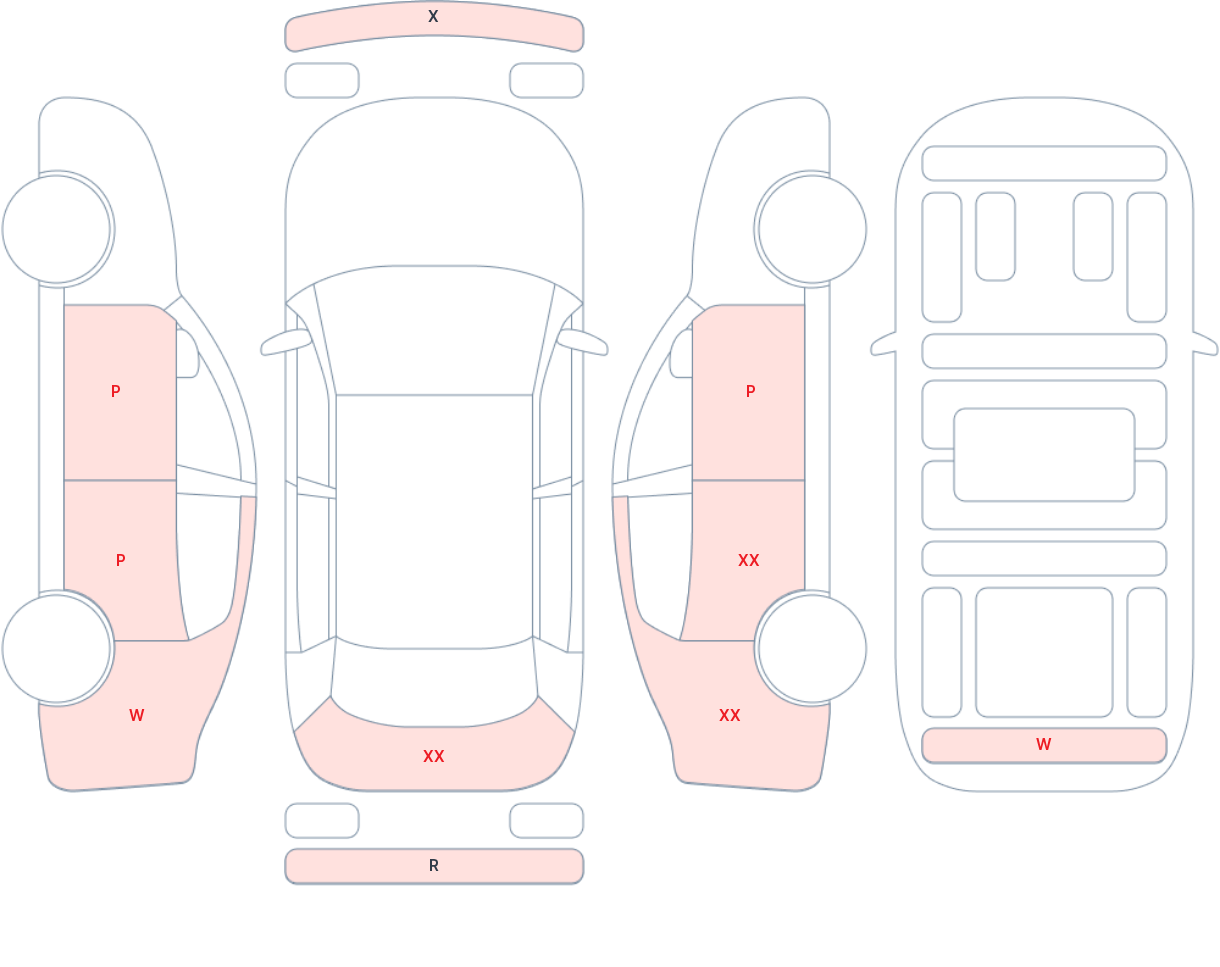 X

P

P

W

XX

R

P

XX

XX

W