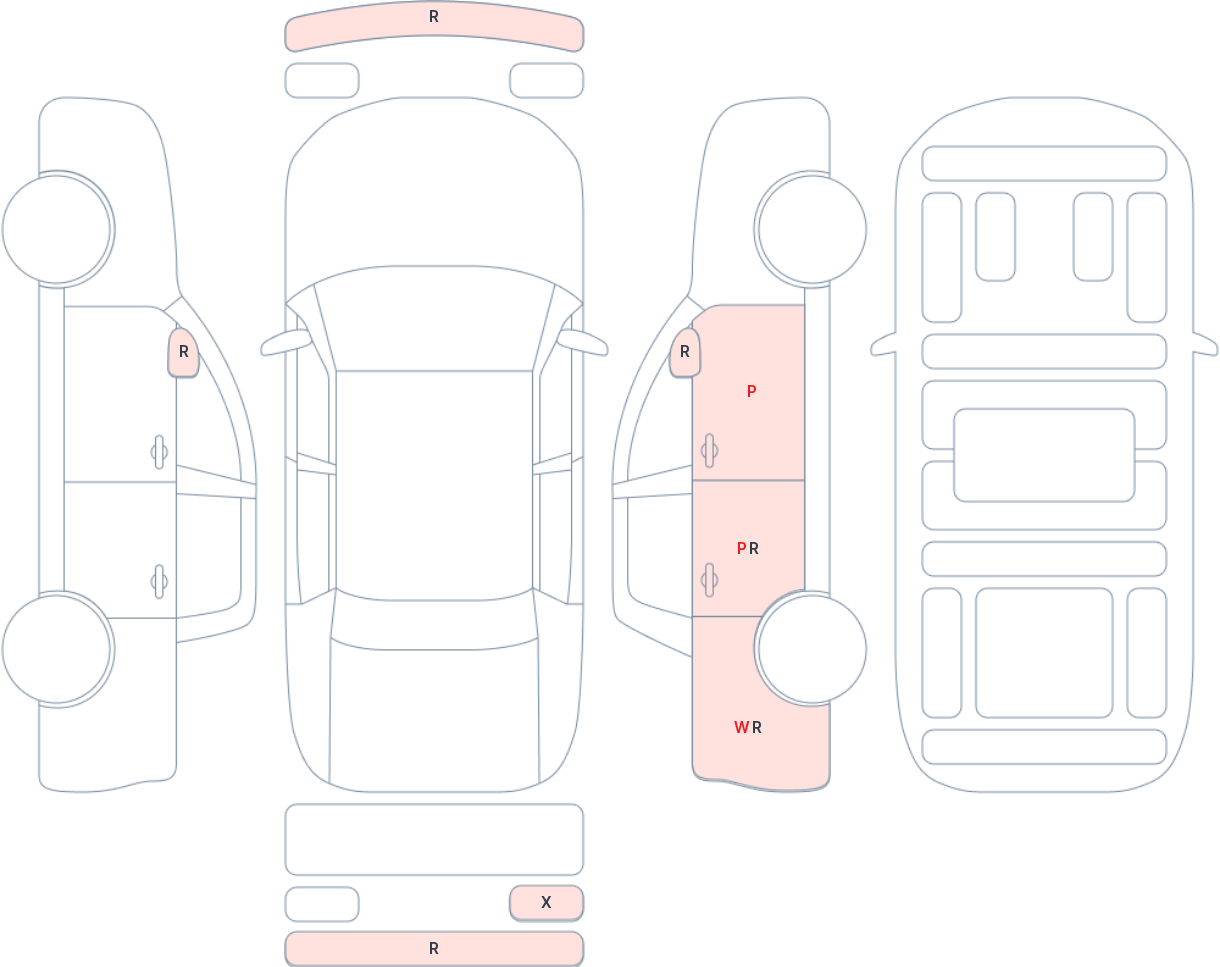 R

R

R

P

PR

WR

X

R