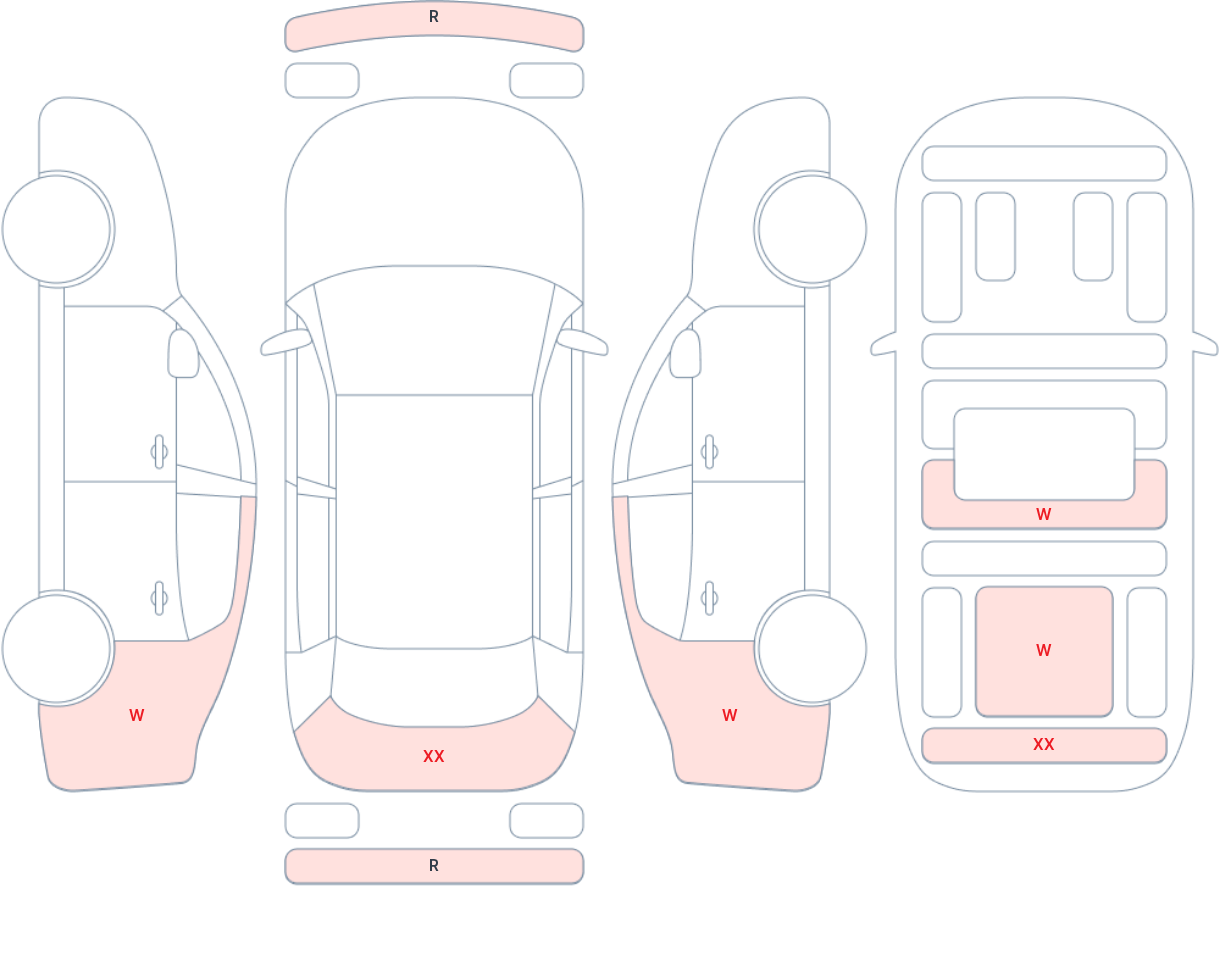 R

W

XX

W

W

W

XX

R