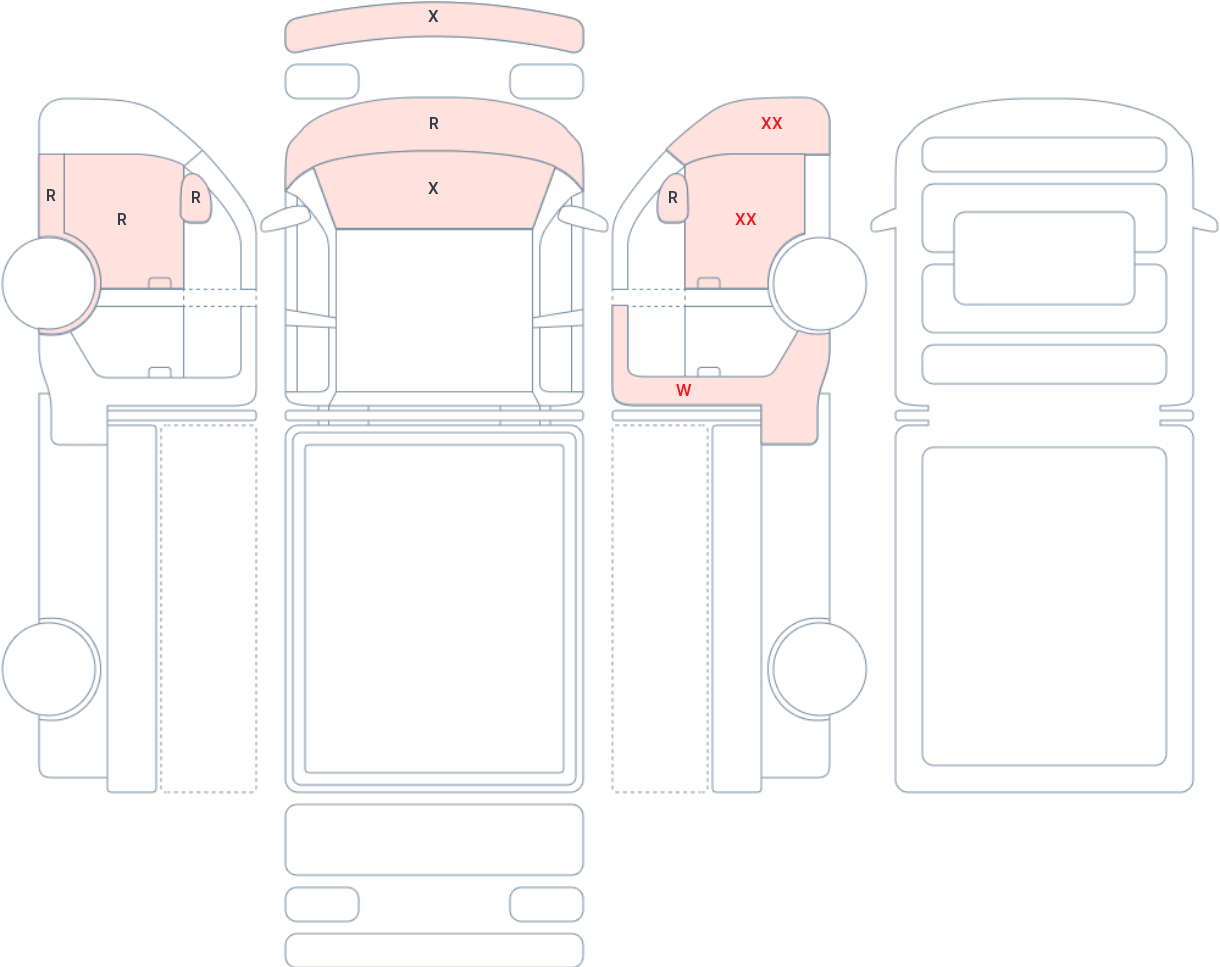 X
R
X
R
R
R
XX
R
XX
W