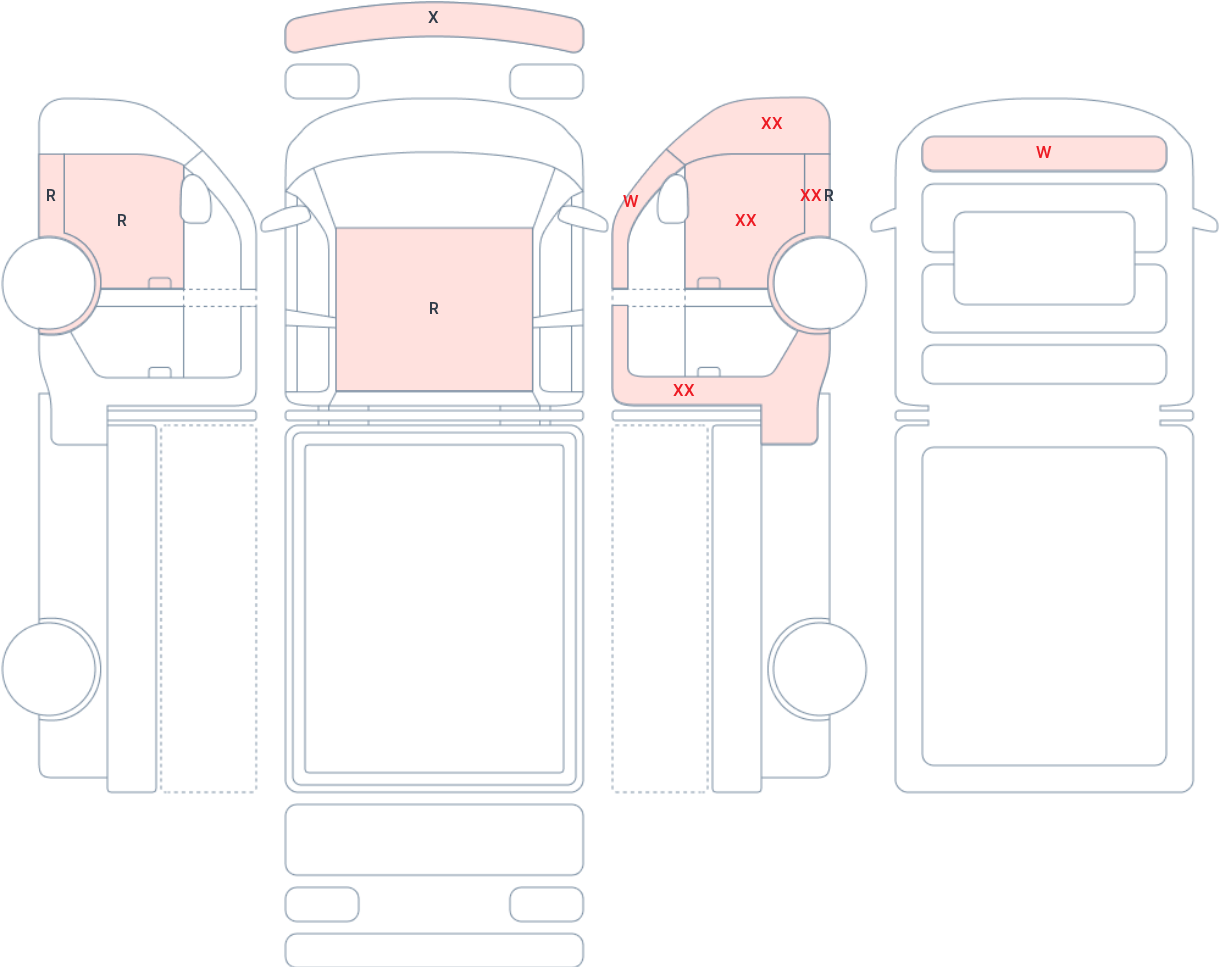 X

R
R

R

XX
W
XX
XX R

XX

W