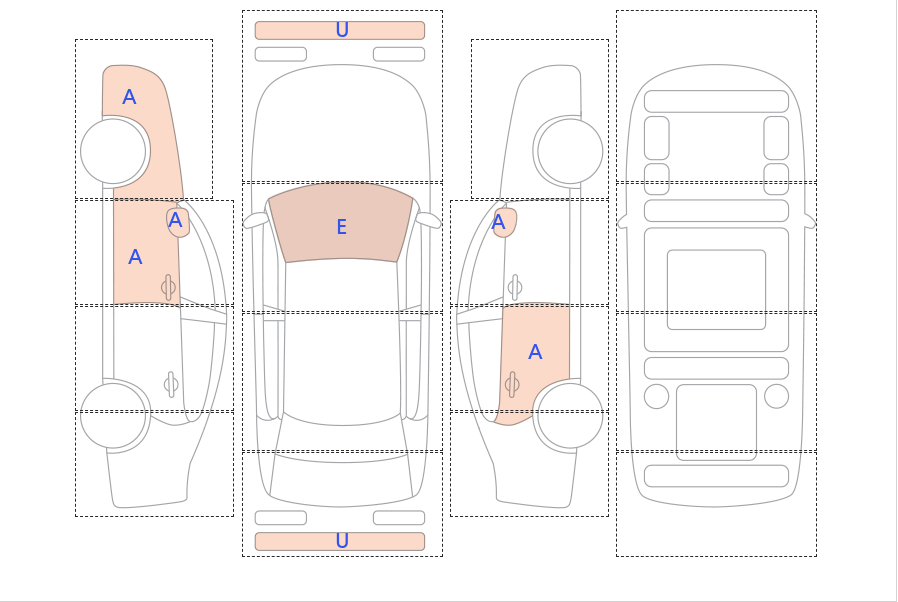 A

A

A

U

E

U

A

A